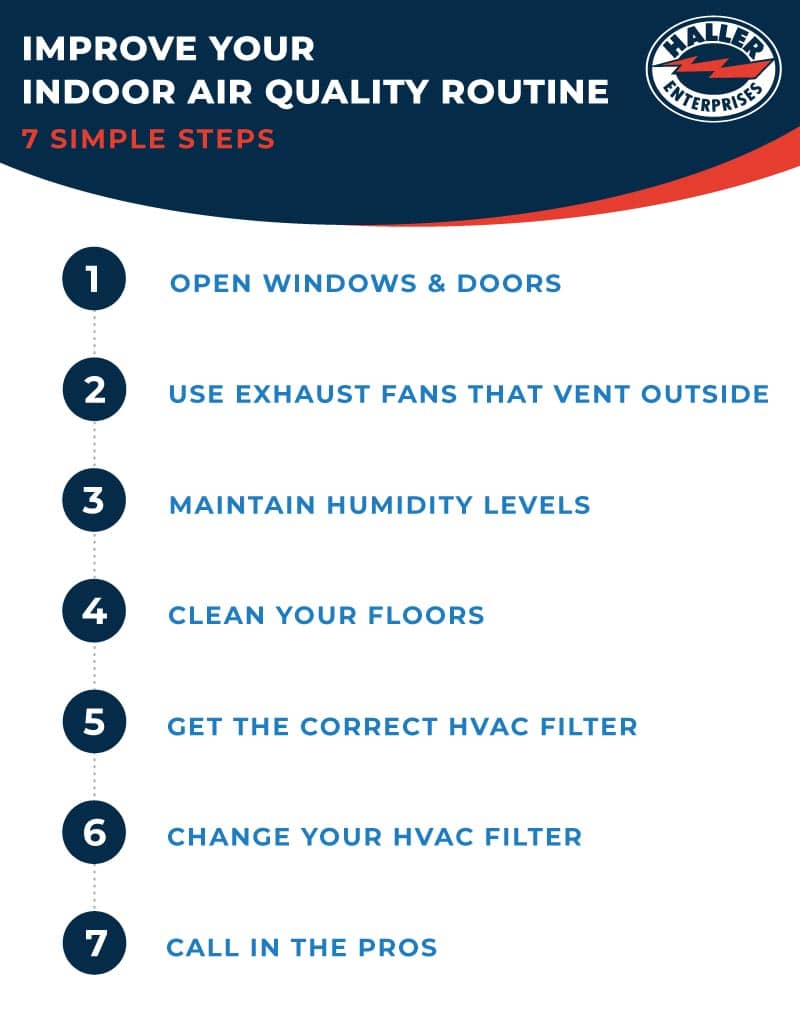 IMPROVE YOUR
INDOOR AIR QUALITY ROUTINE
7 SIMPLE STEPS

HALLER
ENTERPRISES

1 OPEN WINDOWS & DOORS

2 USE EXHAUST FANS THAT VENT OUTSIDE

3 MAINTAIN HUMIDITY LEVELS

4 CLEAN YOUR FLOORS

5 GET THE CORRECT HVAC FILTER

6 CHANGE YOUR HVAC FILTER

7 CALL IN THE PROS